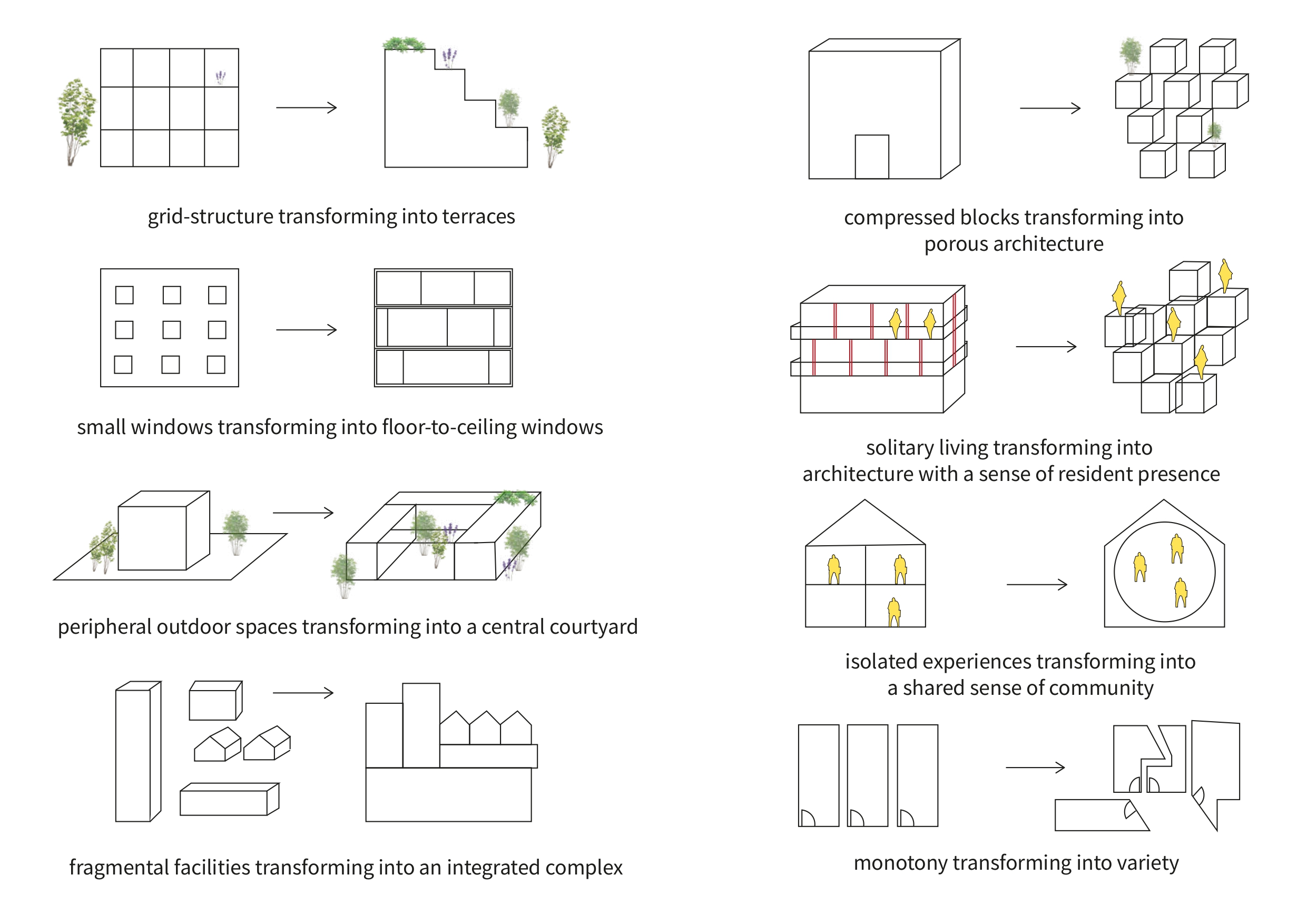 grid-structure transforming into terraces

small windows transforming into floor-to-ceiling windows

peripheral outdoor spaces transforming into a central courtyard

fragmental facilities transforming into an integrated complex

compressed blocks transforming into porous architecture

solitary living transforming into architecture with a sense of resident presence

isolated experiences transforming into a shared sense of community

monotony transforming into variety